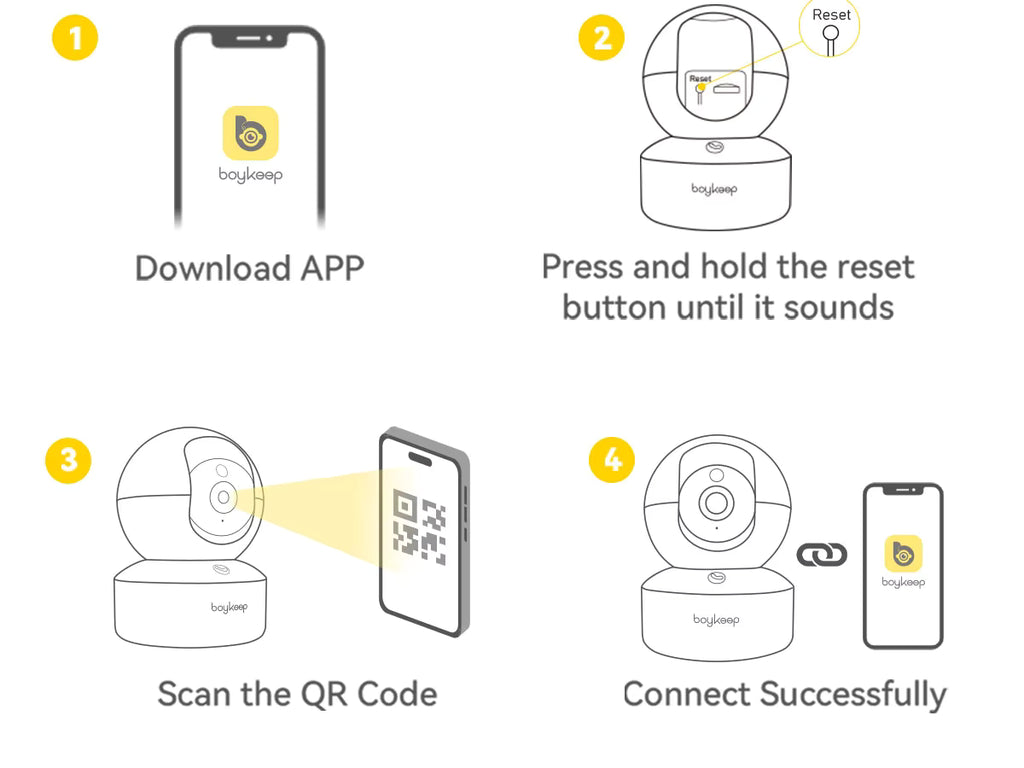 1

boykeep

Download APP

2

Reset

Reset

boykeep

Press and hold the reset button until it sounds

3

boykeep

Scan the QR Code

4

boykeep

boykeep

Connect Successfully